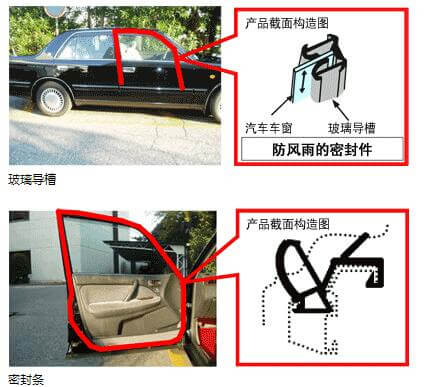 产品截面构造图

汽车车窗

玻璃导槽

防风雨的密封件

玻璃导槽

产品截面构造图

密封条